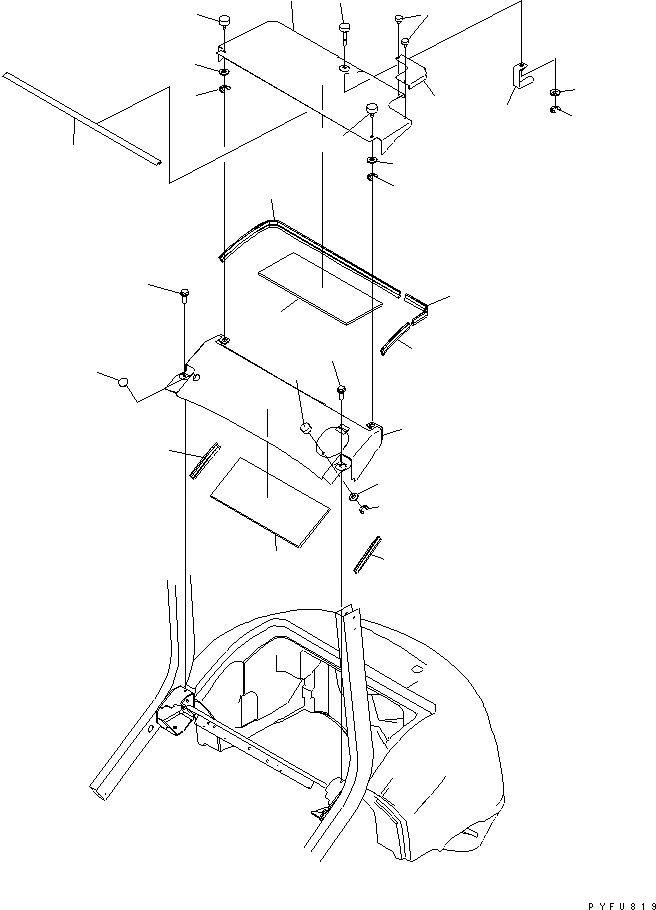 PYFU819