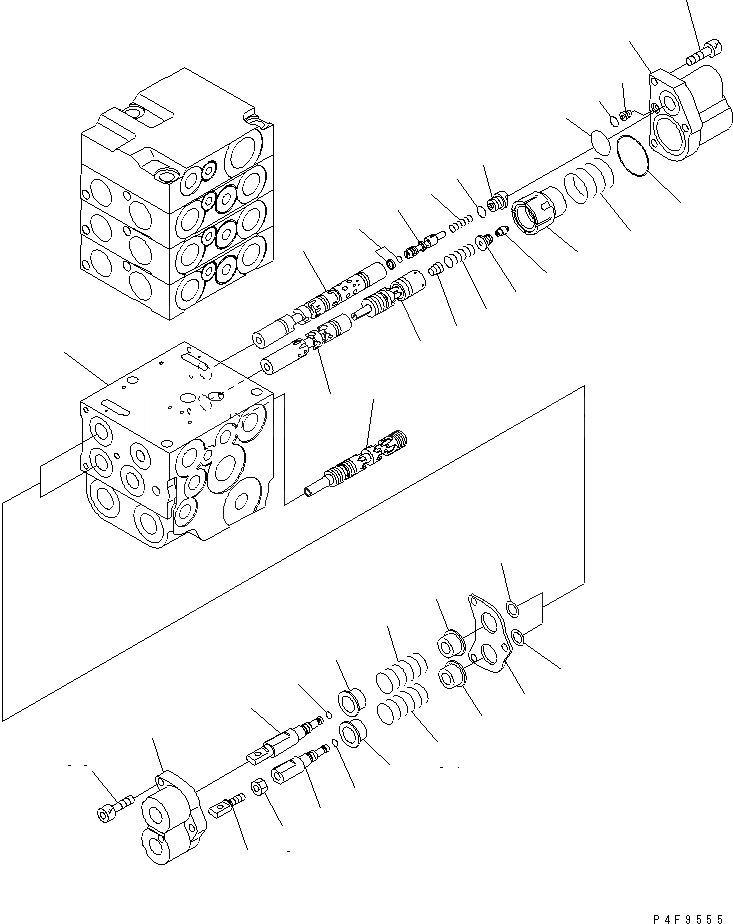 P4F9555