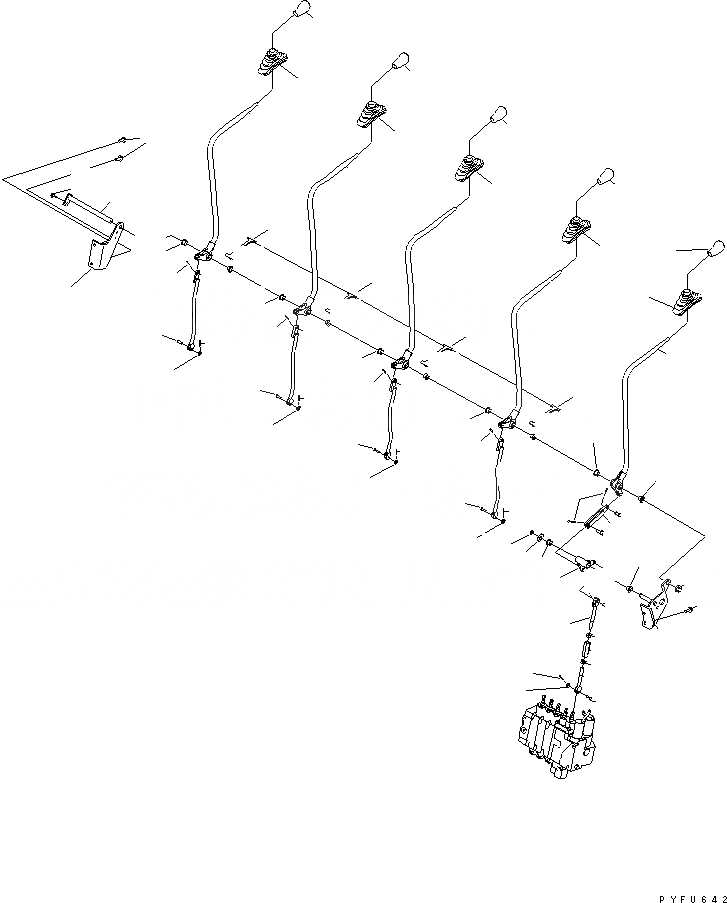 PYFU642