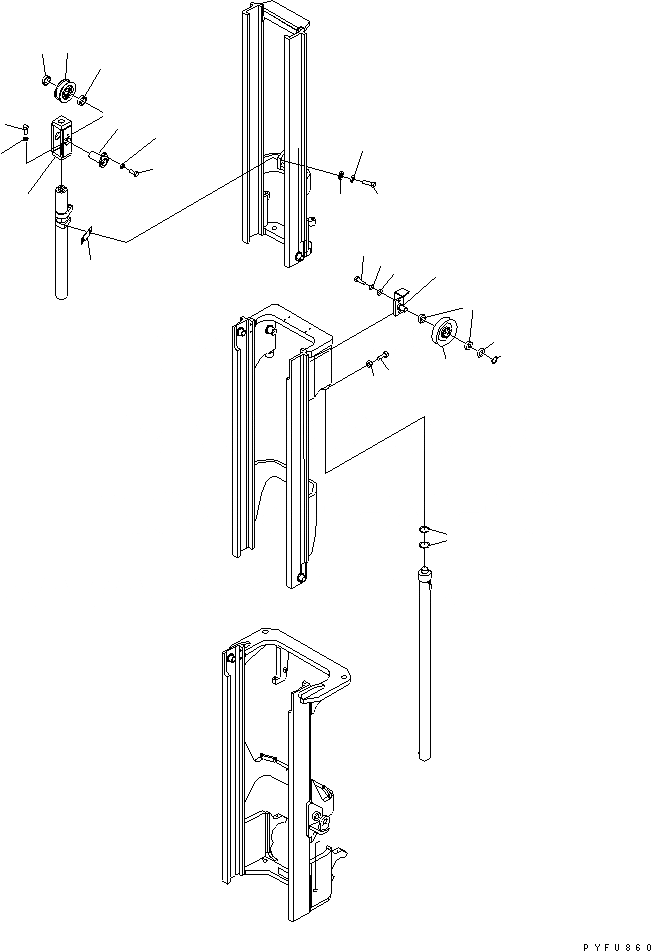 PYFU860