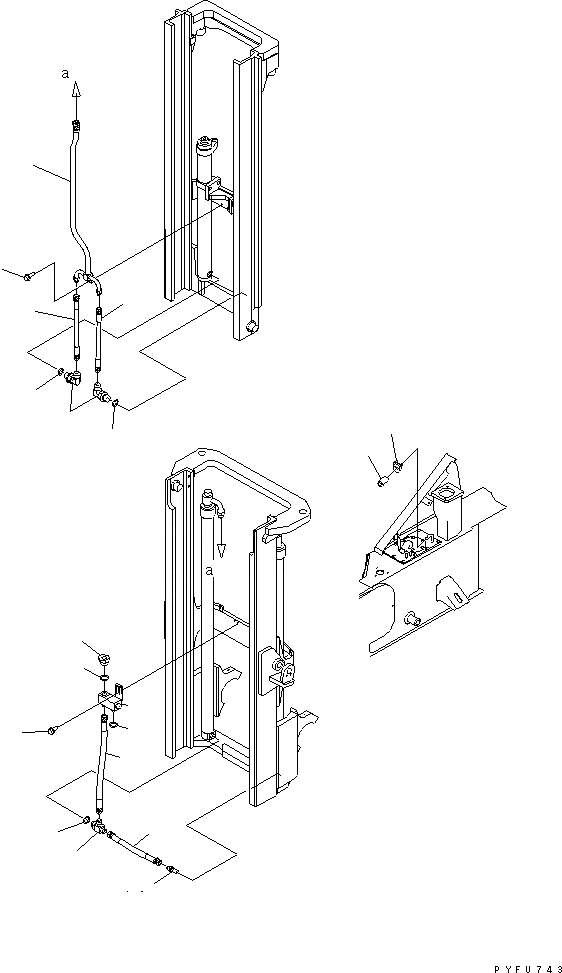 a

a

PYFU743