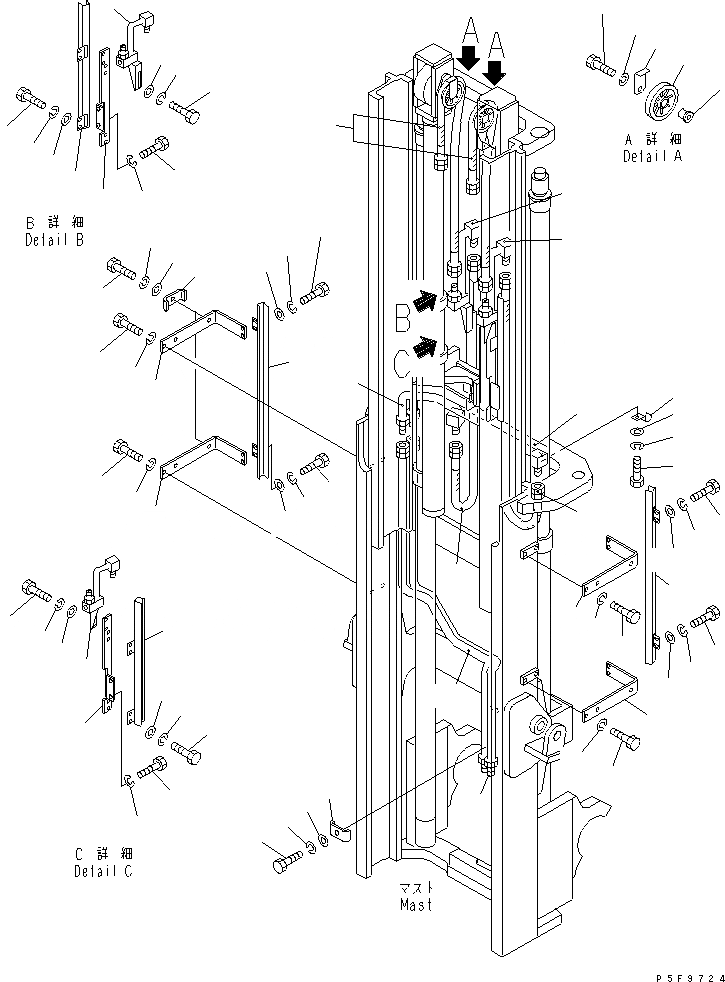 A A

A 詳細
Detail A

B 詳細
Detail B

B

C

C 詳細
Detail C

マスト
Mast

P5F9724