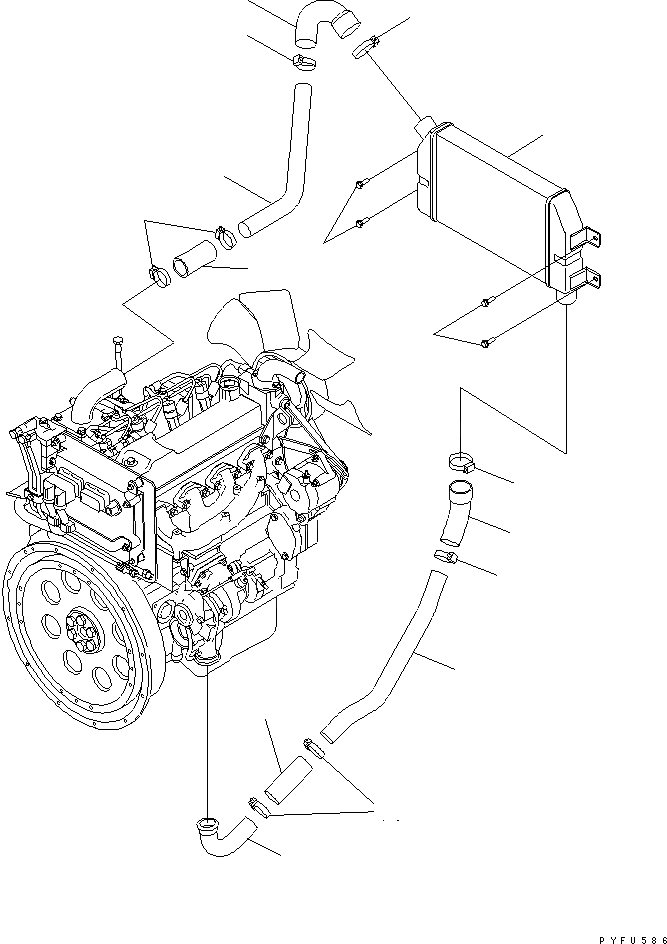 PYFU586