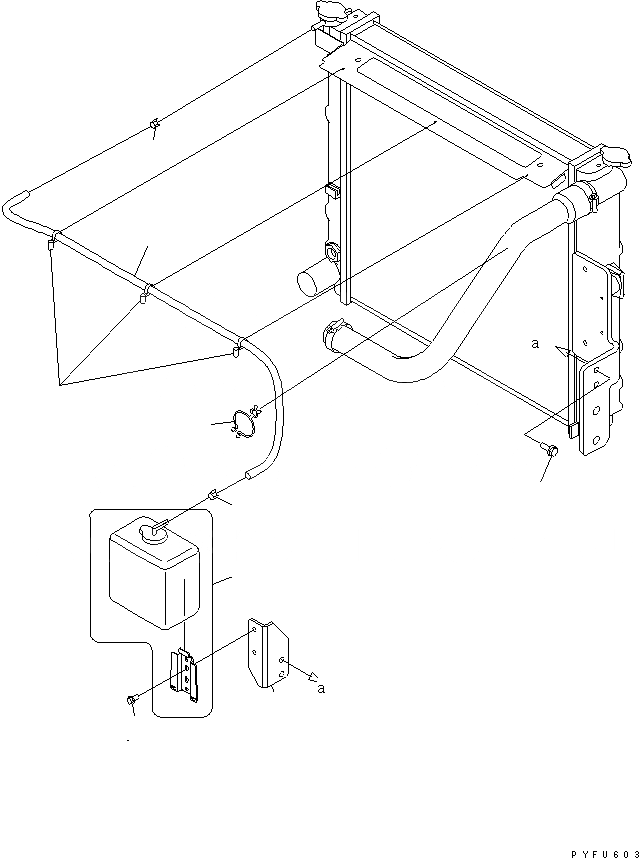 a

a

PYFU603