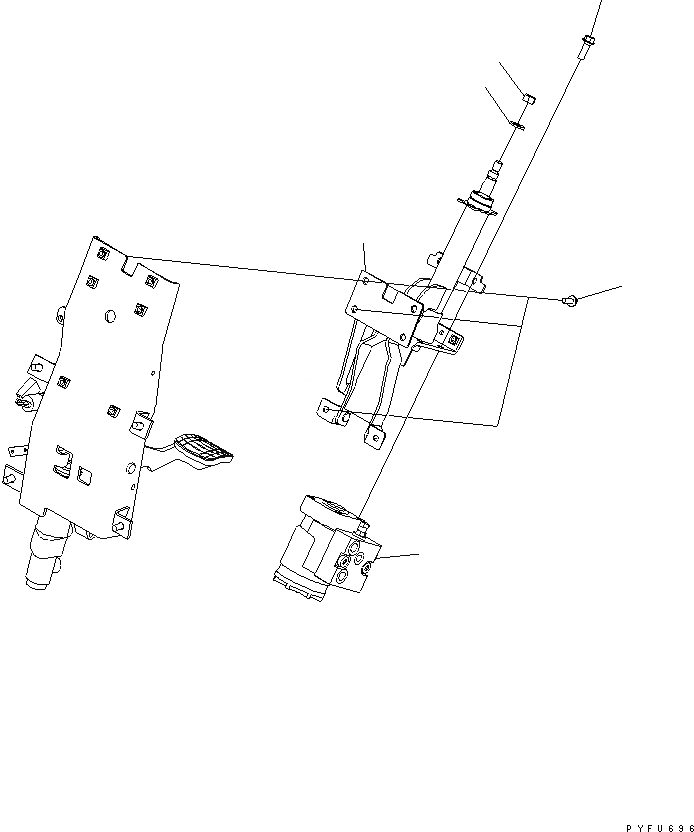 PYFU696