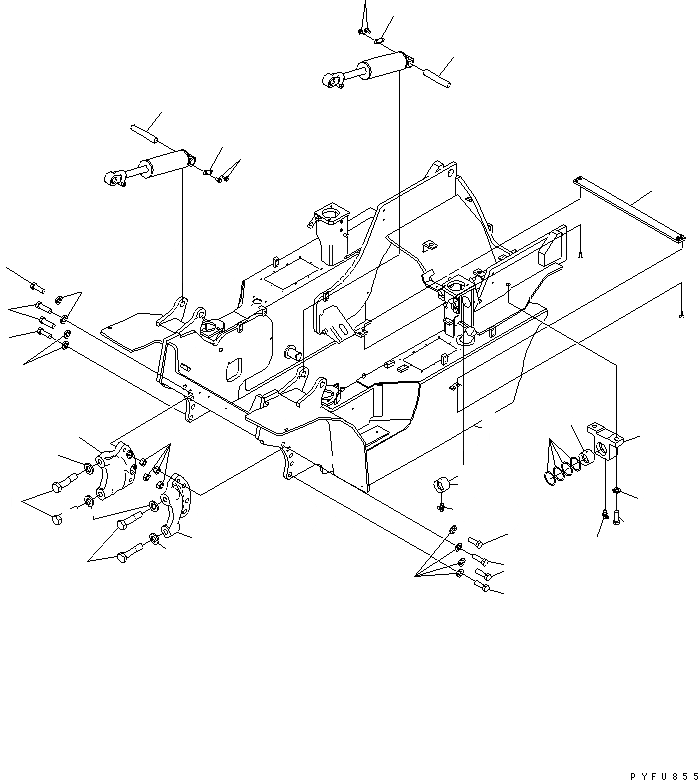 PYFU855