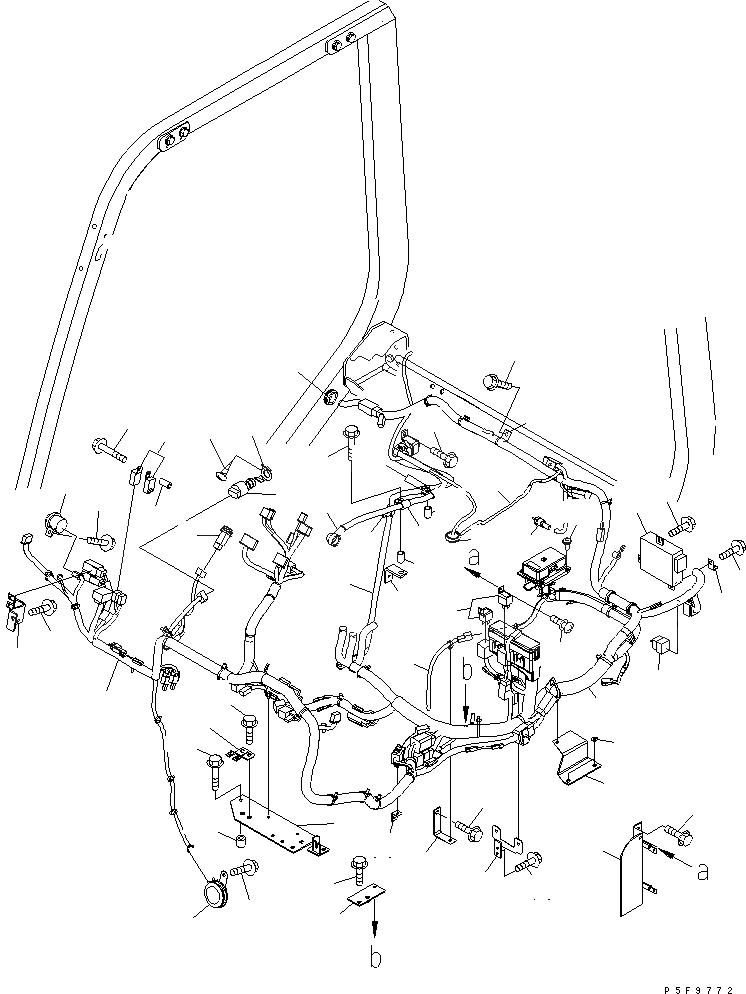 a
b
a
b
P5F9772