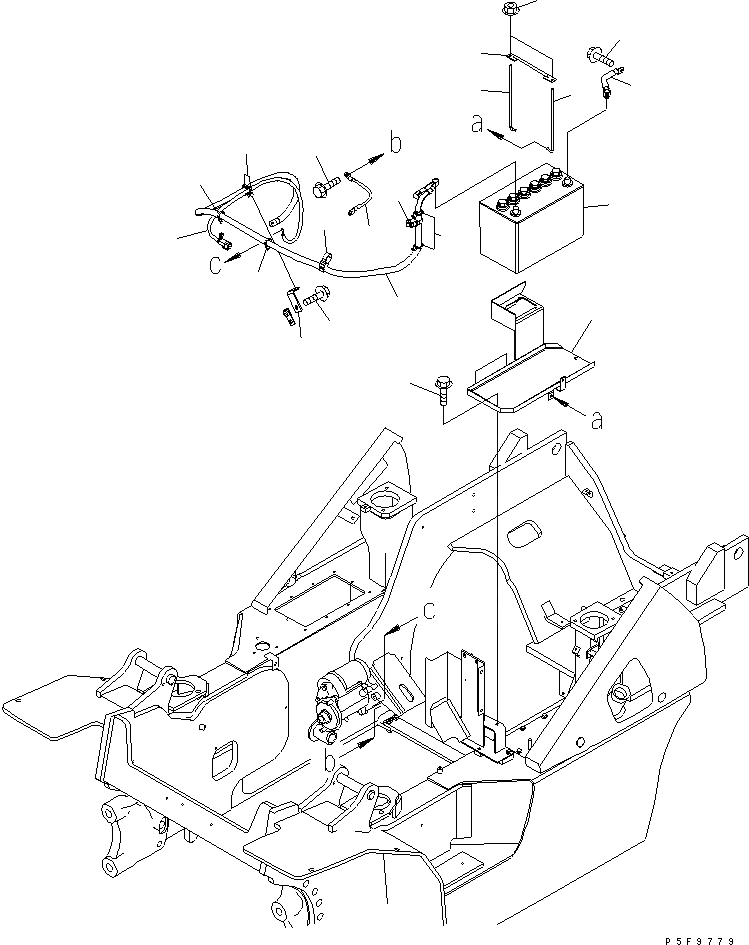 a
b
c
a
c
b
P5F9779