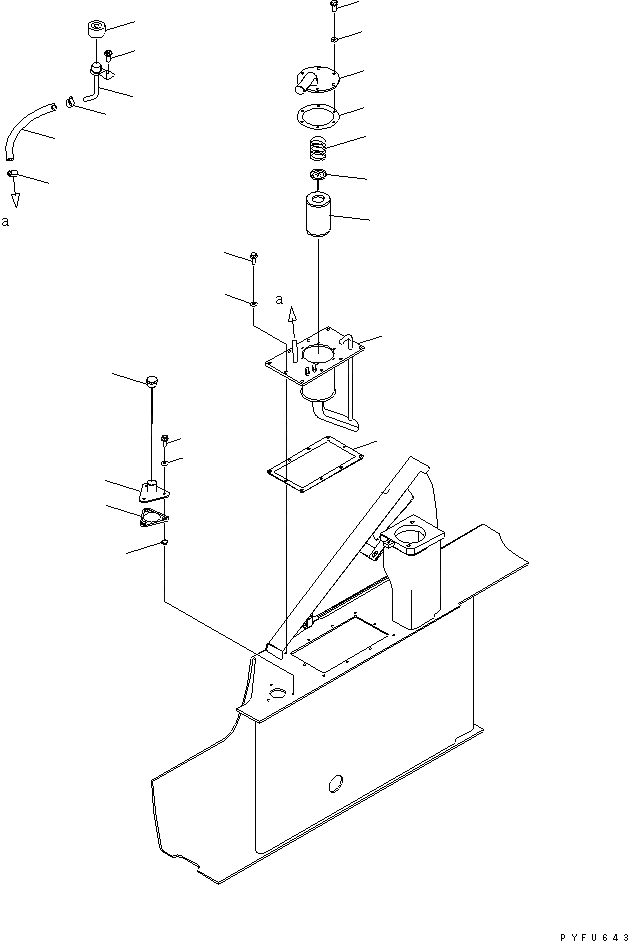 a

a

PYFU643