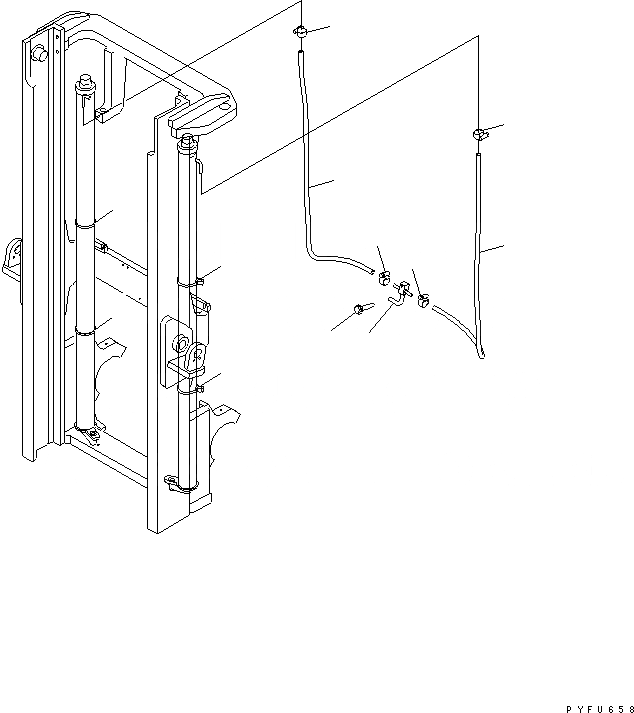 PYFU658