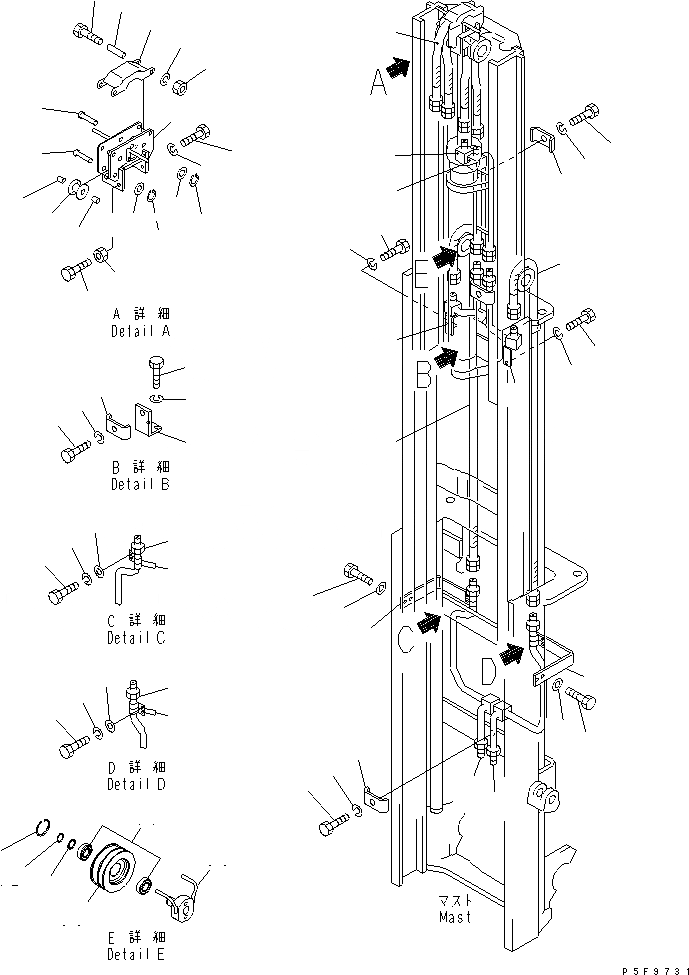 A 詳 細
Detail A

B 詳 細
Detail B

C 詳 細
Detail C

D 詳 細
Detail D

E 詳 細
Detail E

A

E

B

C

D

マスト
Mast

P5F9731