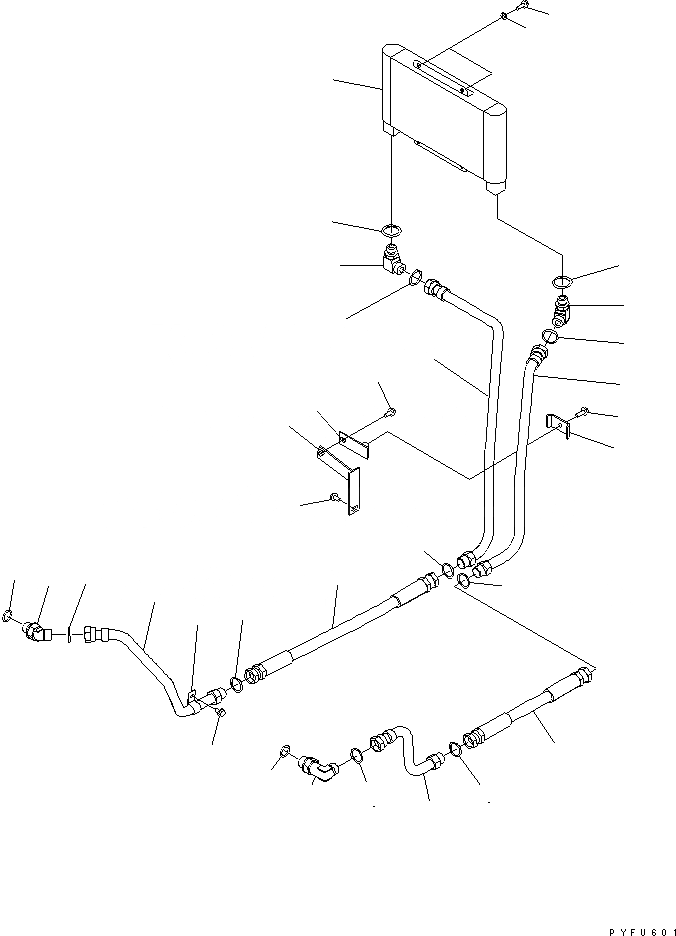 PYFU601