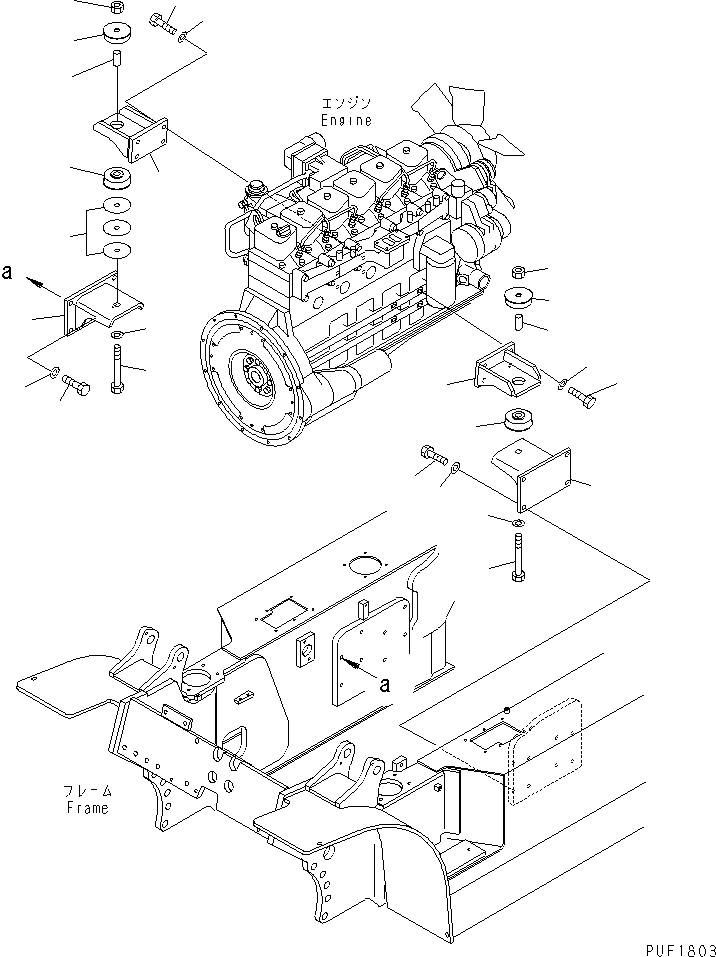 エンジン
Engine

a

a

フレーム
Frame

PUF1803