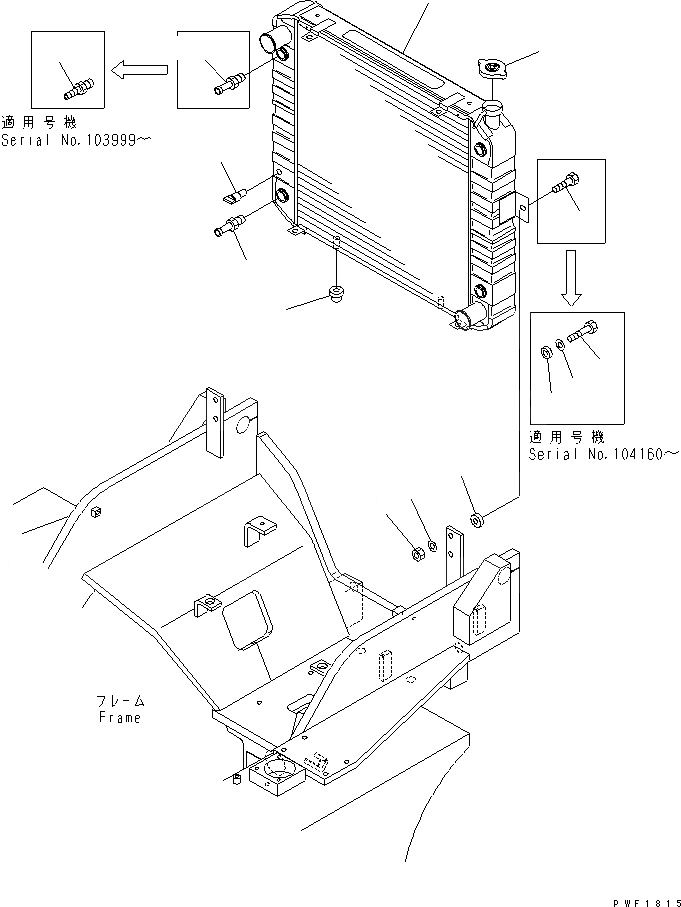 適用号機
Serial No.103999～

適用号機
Serial No.104160～

フレーム
Frame

PWF1815