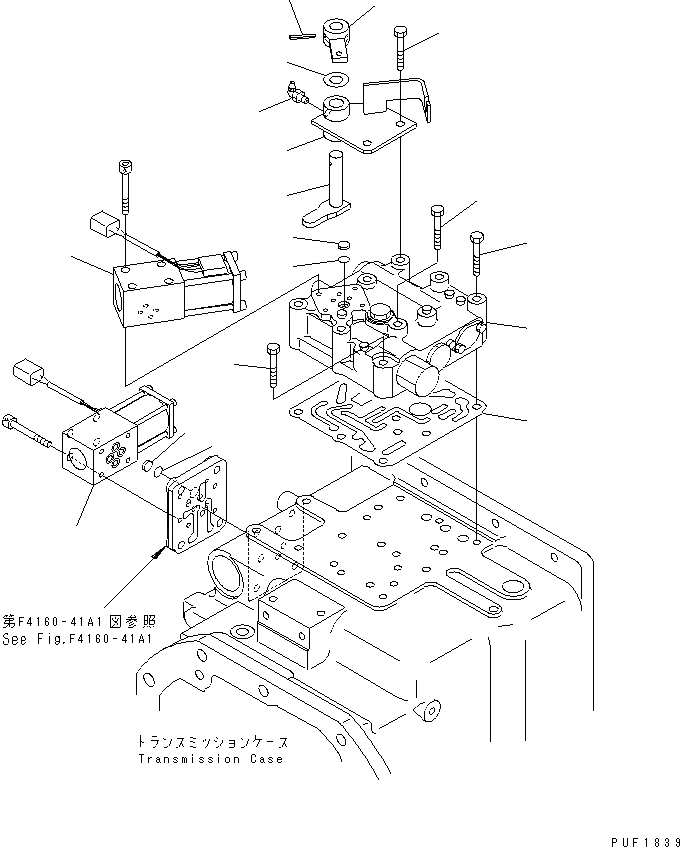 第F4160-41A1図参照
See Fig.F4160-41A1

トランスミッションケース
Transmission Case

PUF1839