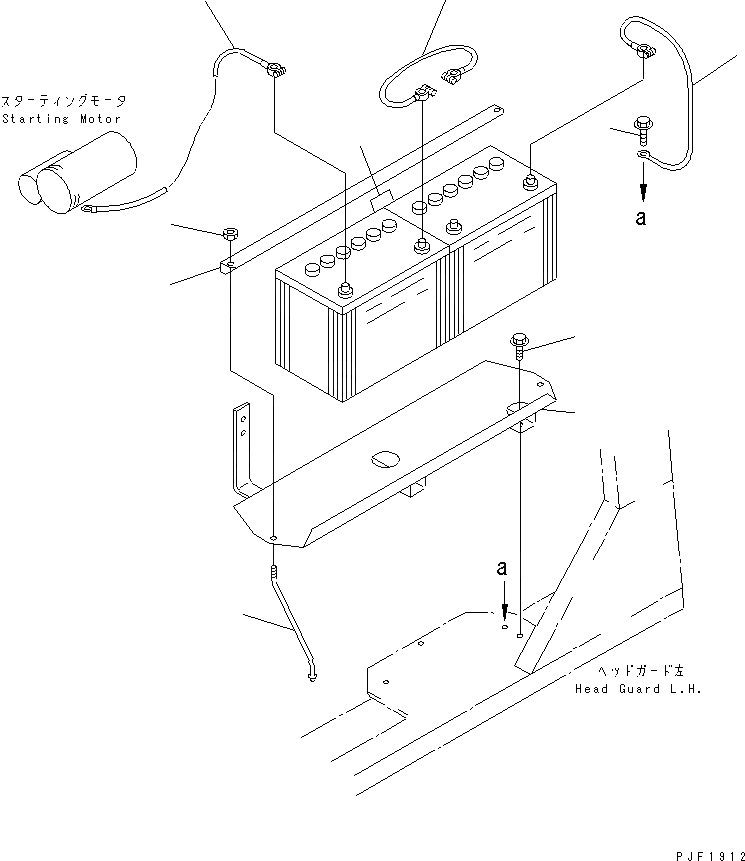 スターティングモータ
Starting Motor

a

a

ヘッドガード左
Head Guard L.H.

PJF1912