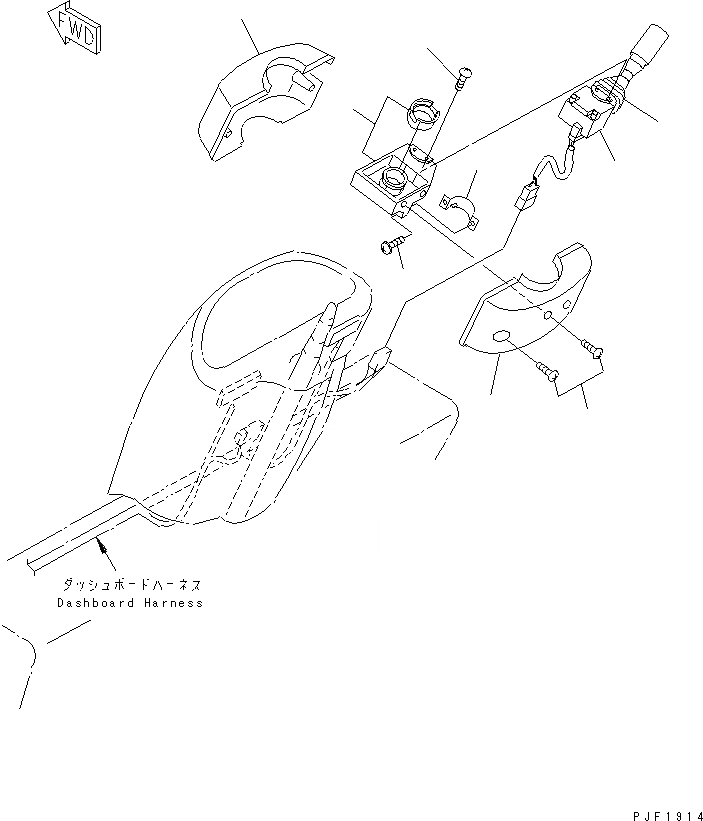 FWD

ダッシュボードハーネス
Dashboard Harness

PJF1914