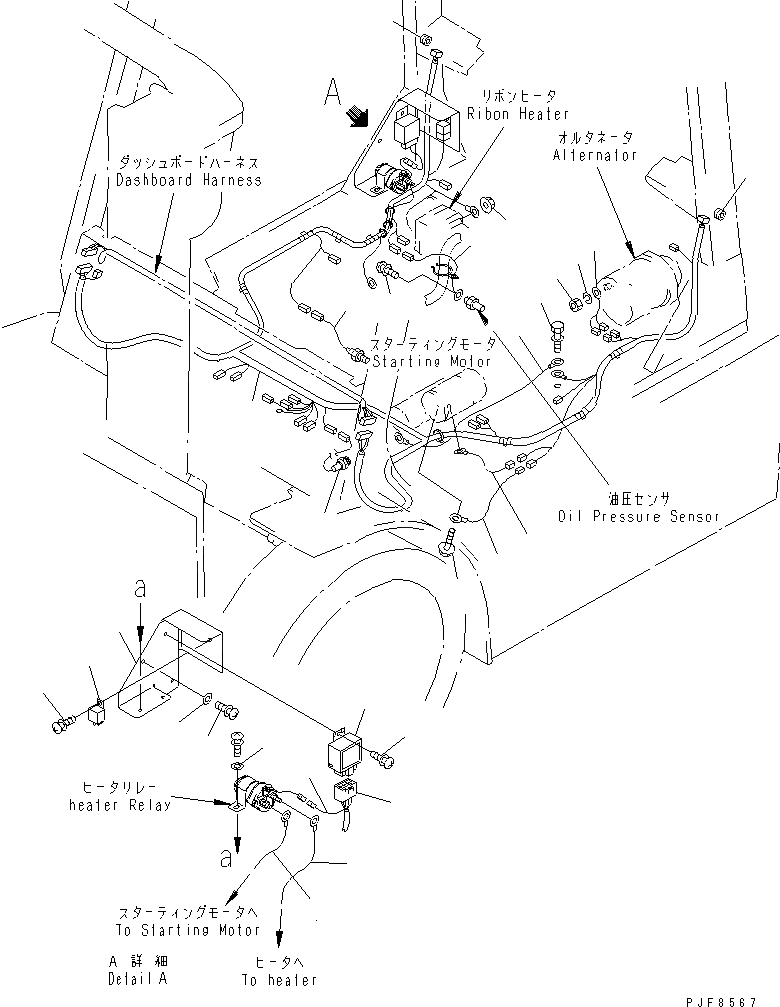 A

リボンヒータ
Ribon Heater

オルタネータ
Alternator

ダッシュボードハーネス
Dashboard Harness

スターティングモータ
Starting Motor

油圧センサ
Oil Pressure Sensor

a

ヒータリレー
heater Relay

a

スターティングモータへ
To Starting Motor

A 詳細
Detail A

ヒータへ
To heater

PJF8567