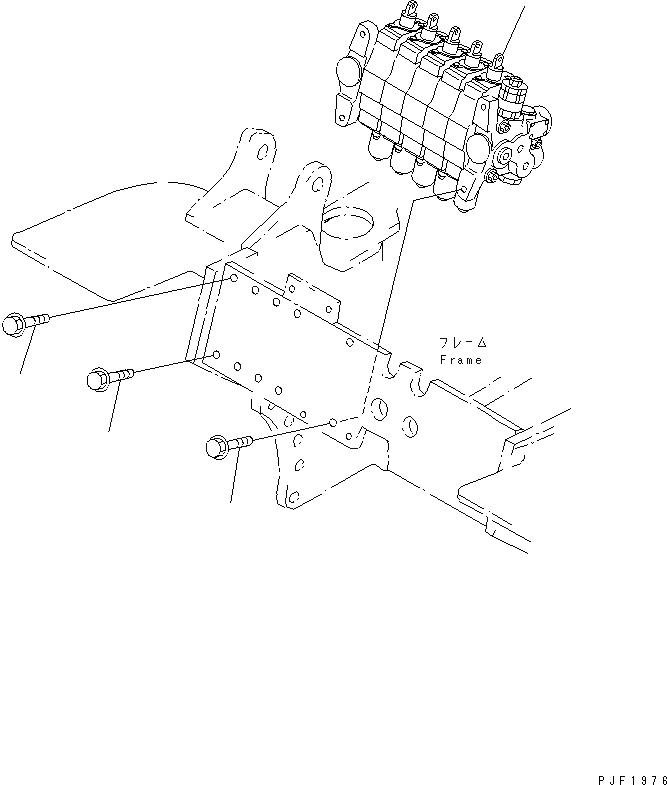 フレーム
Frame

PJF1976