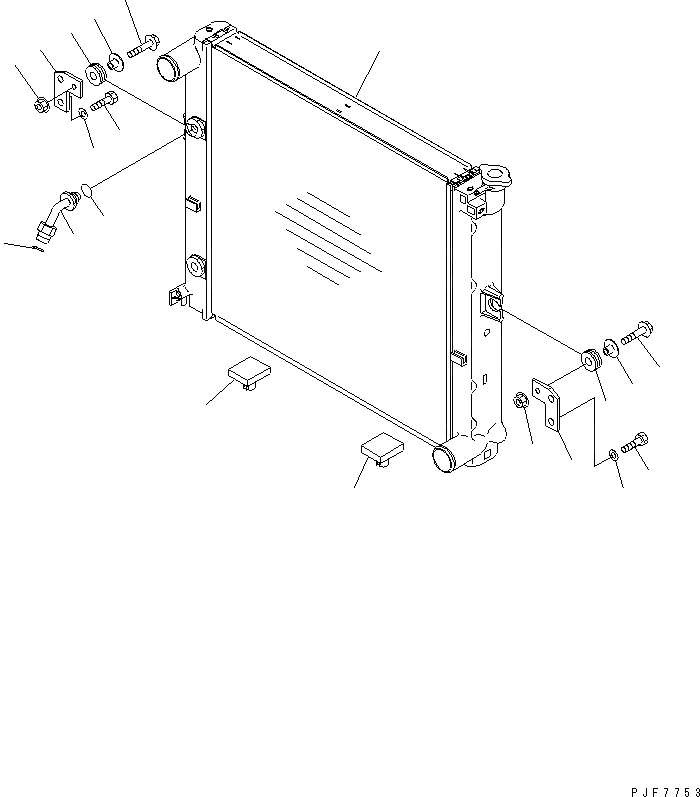 PJF7753