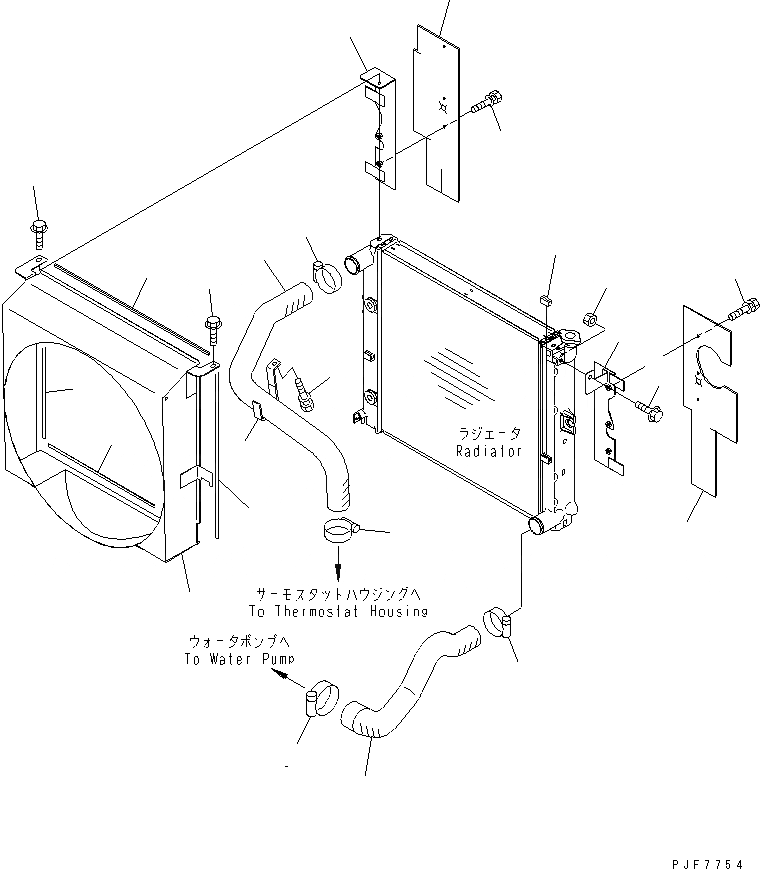 ラジエータ
Radiator

サーモスタットハウジングへ
To Thermostat Housing

ウォータポンプへ
To Water Pump

PJF7754