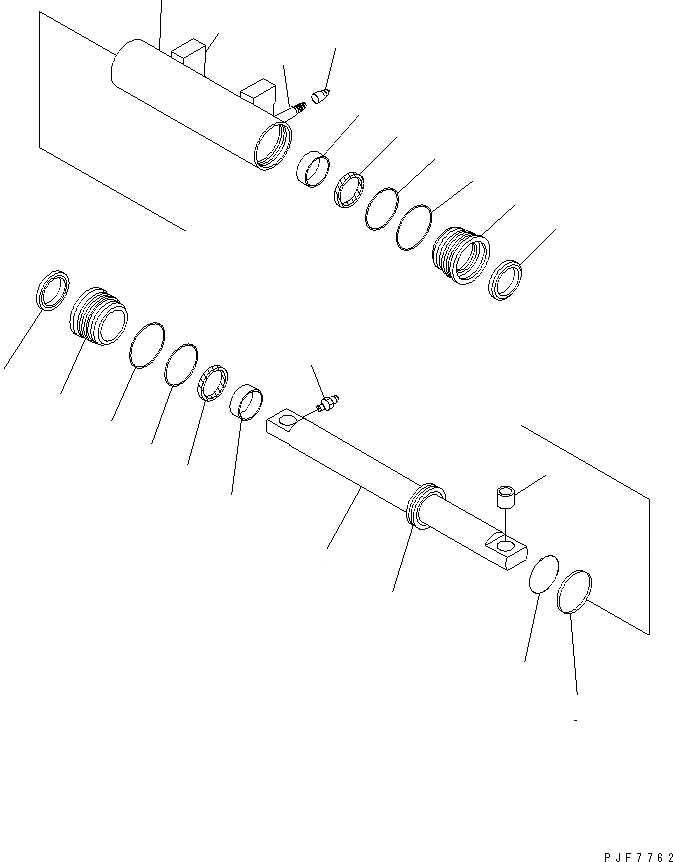 PJF7762