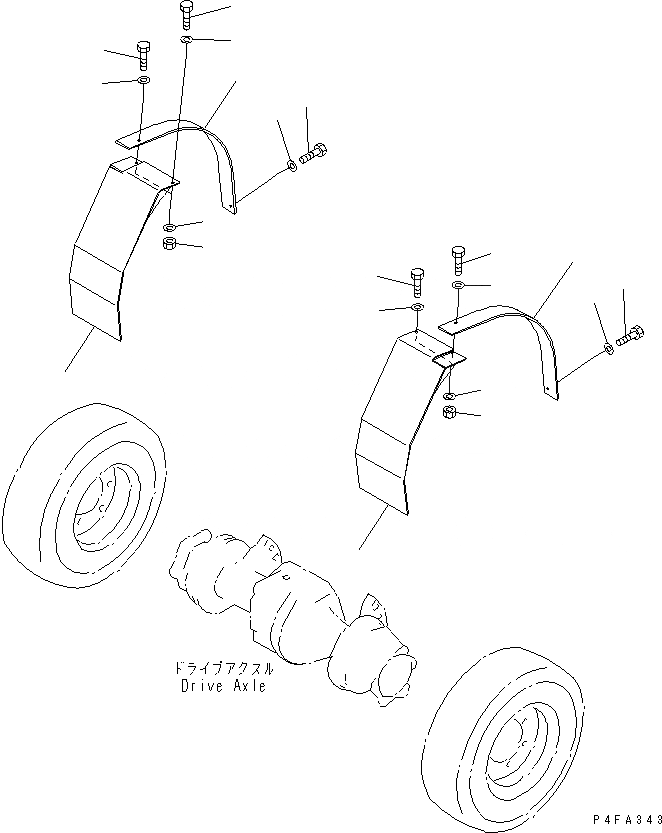 ドライブアクスル
Drive Axle

P4FA343