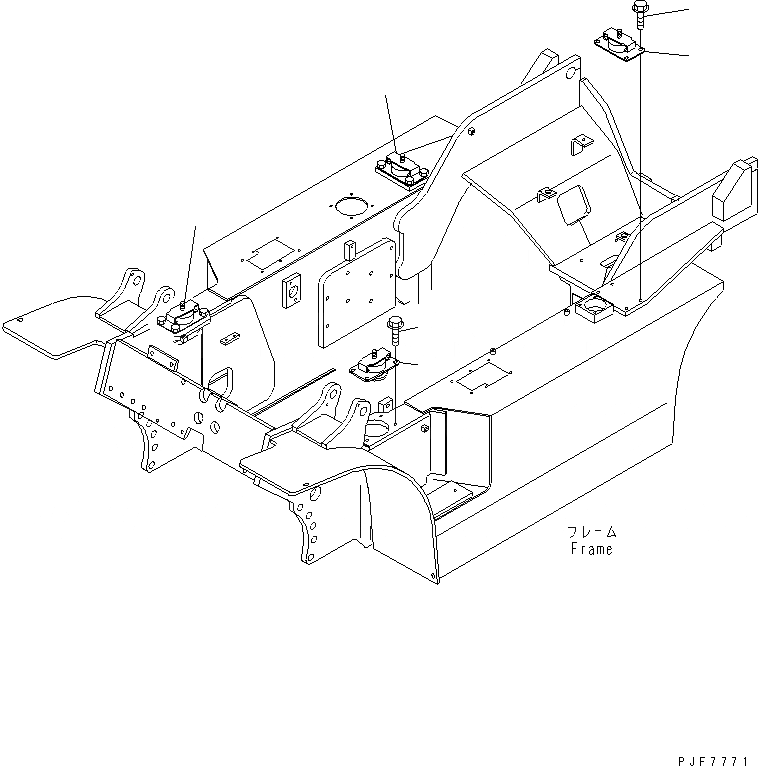 フレーム
Frame

PJF7771