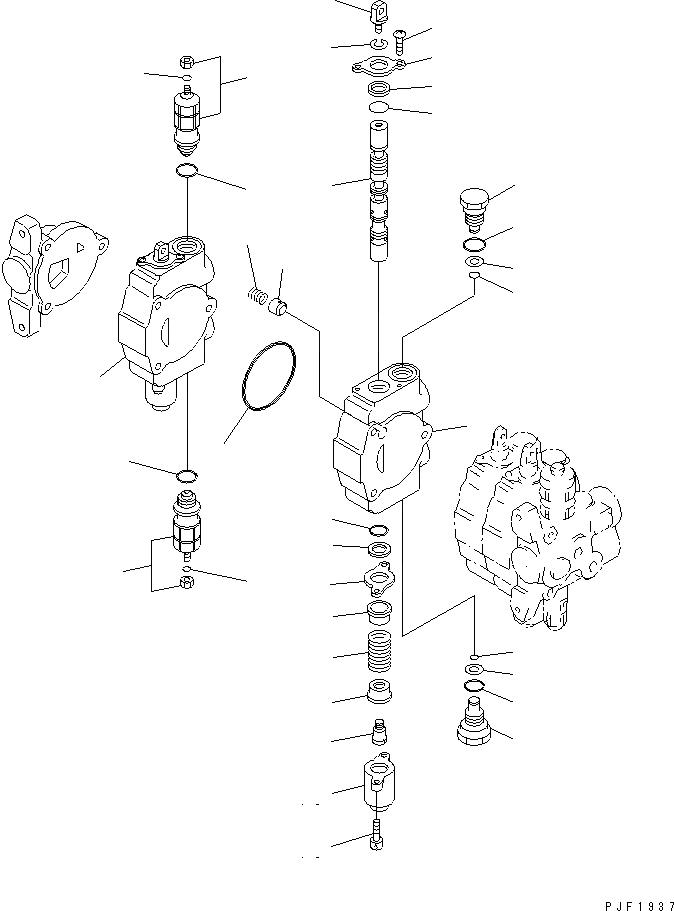 PJF1937