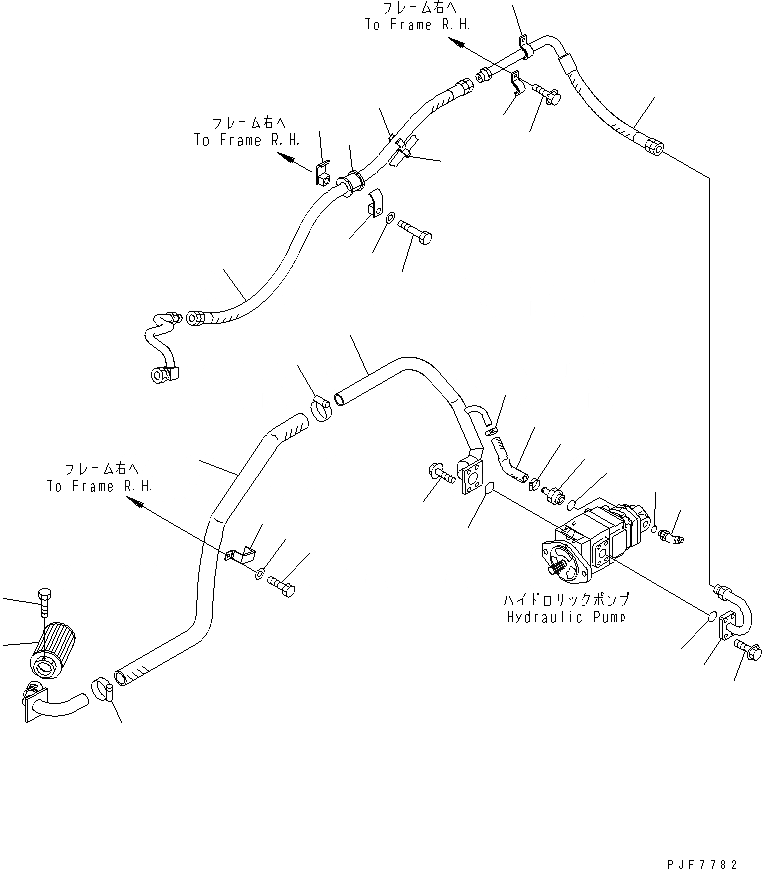 フレーム右へ
To Frame R.H.

フレーム右へ
To Frame R.H.

フレーム右へ
To Frame R.H.

ハイドロリックポンプ
Hydraulic Pump

PJF7782