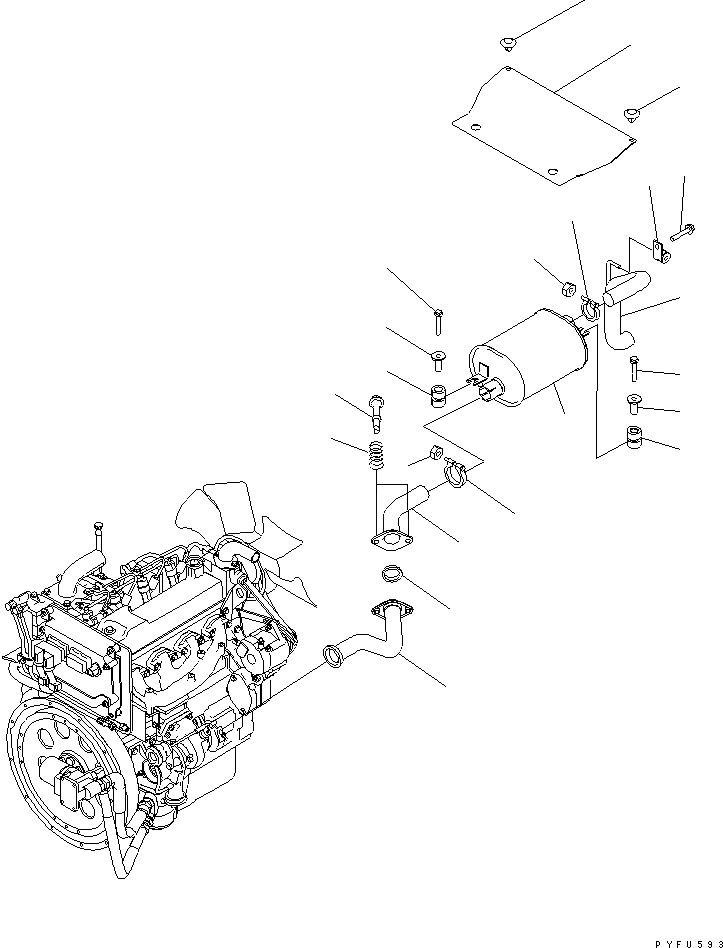 PYFU593