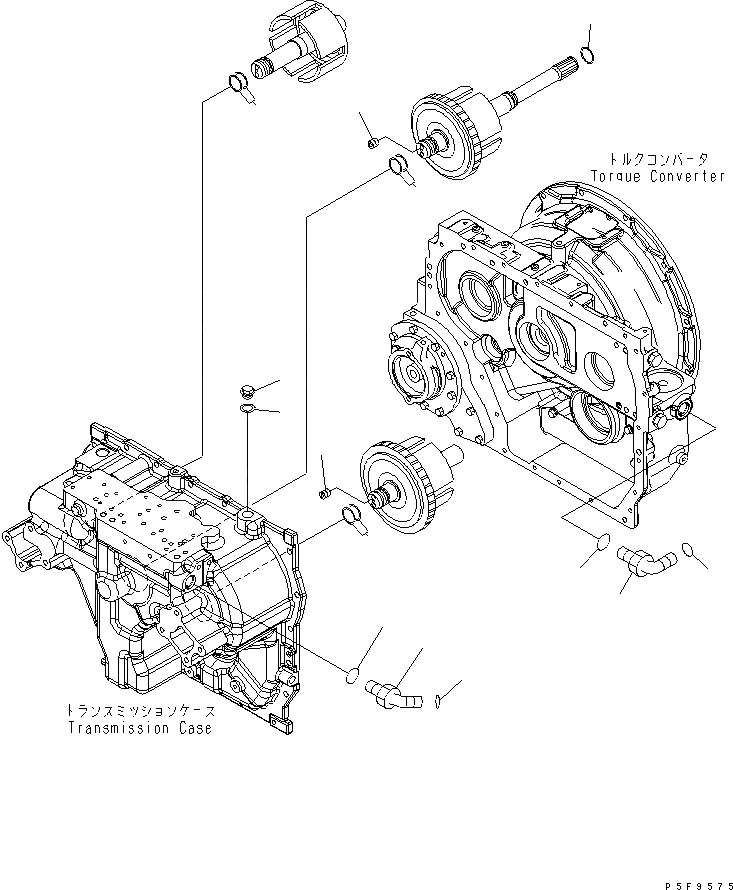 トルクコンバータ
Torque Converter

トランスミッションケース
Transmission Case

P5F9575