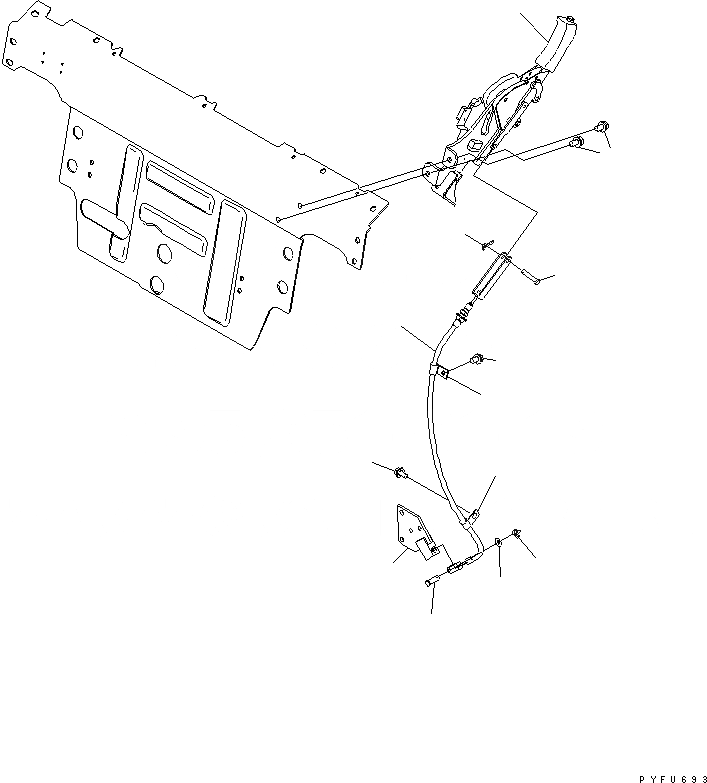 PYFU693