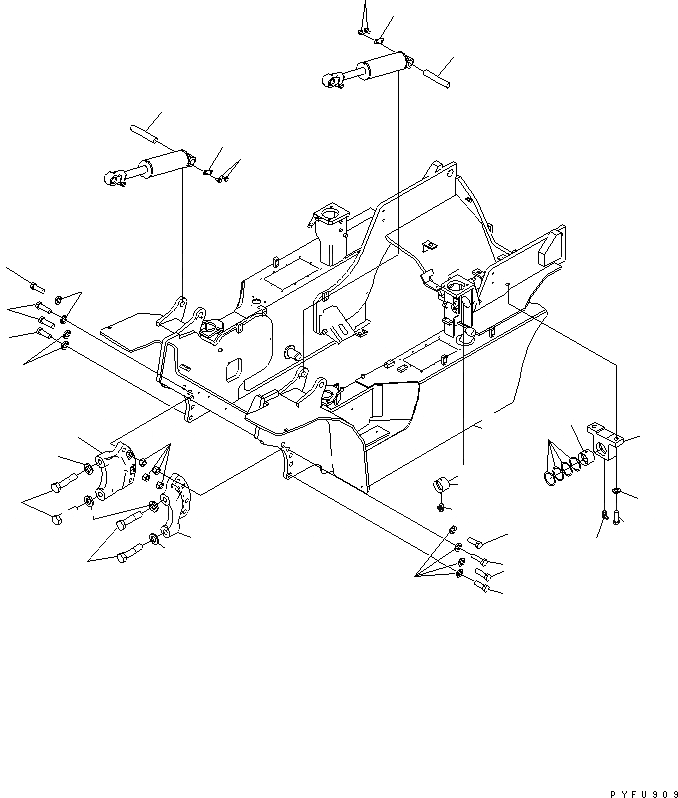 PYFU909