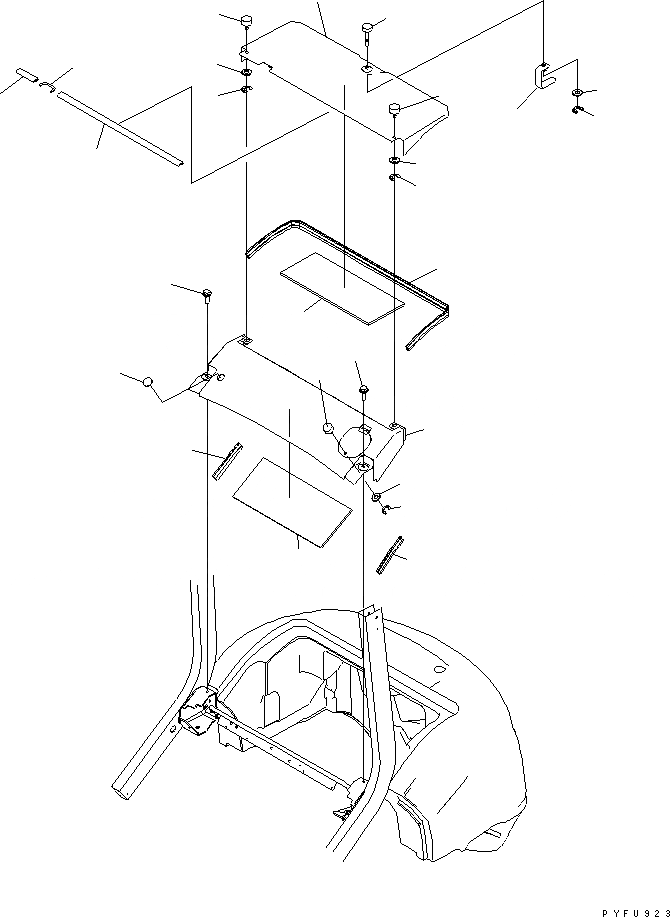 PYFU923