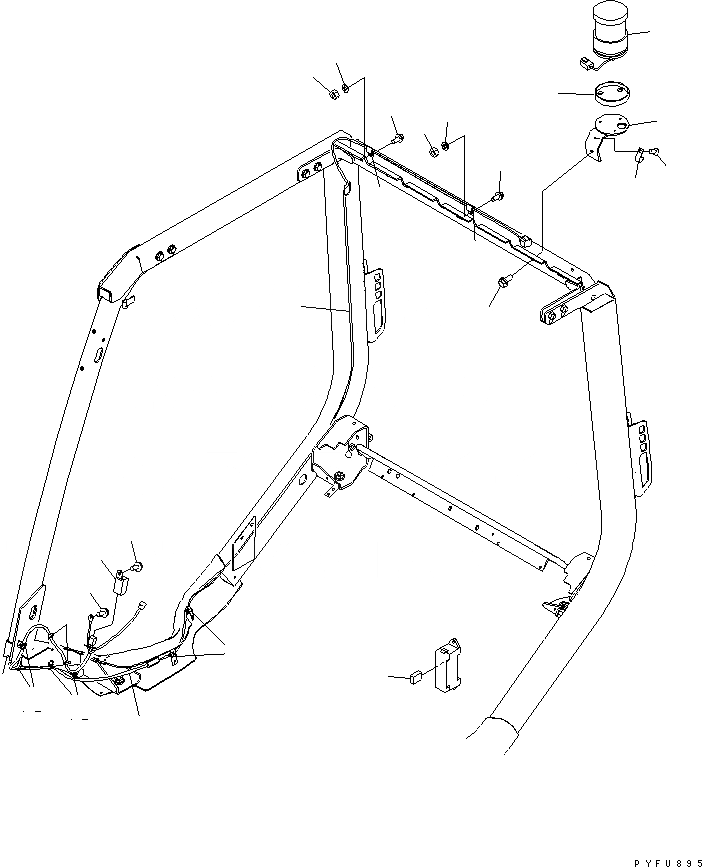 PYFU895