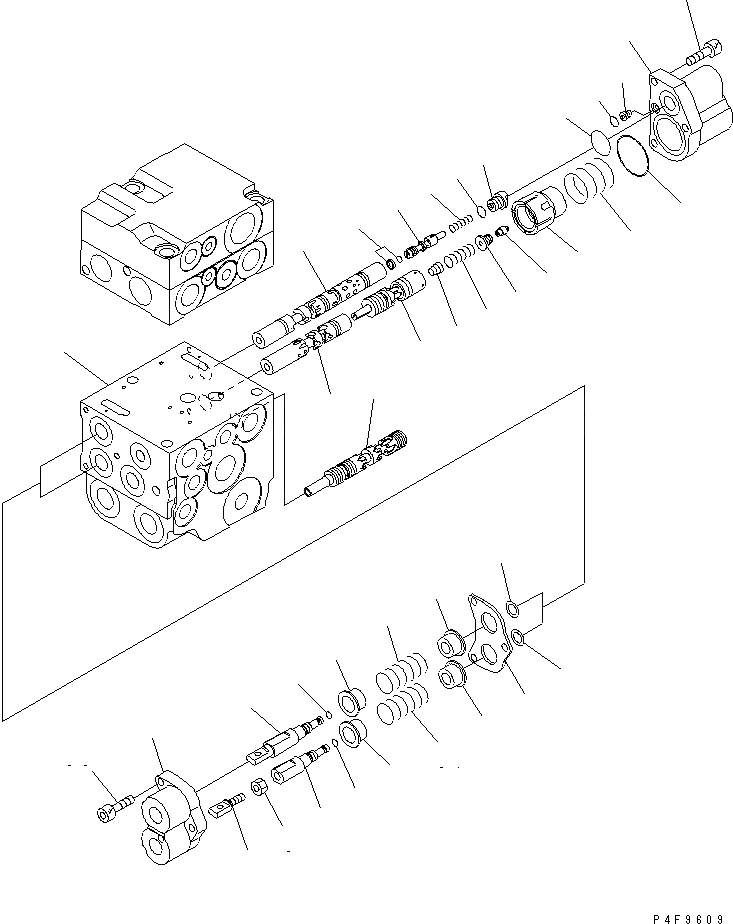 P4F9609