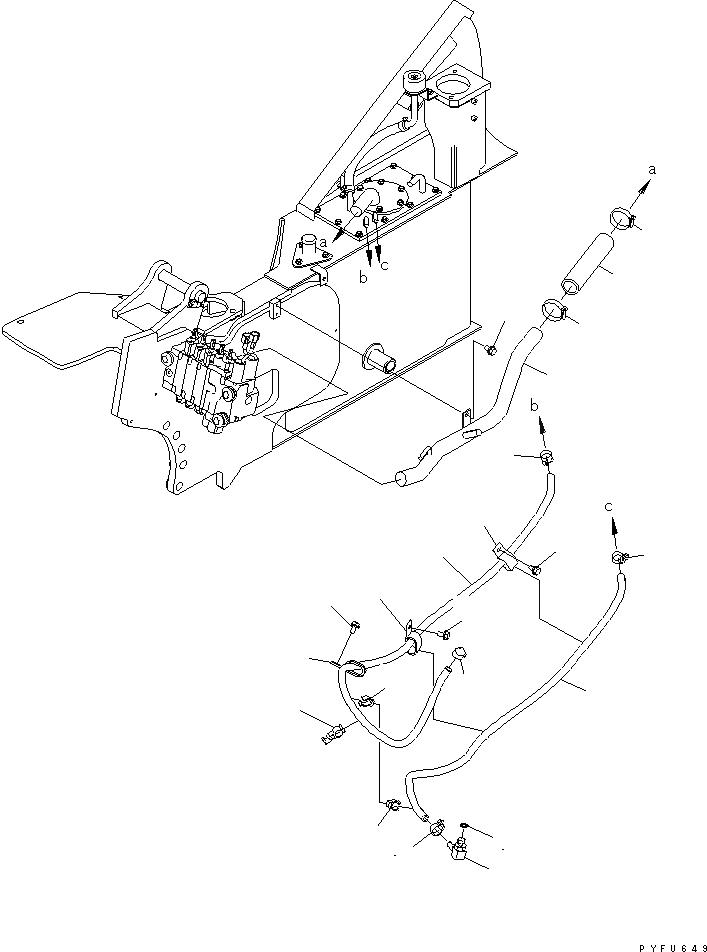 a
a
b
c
b
c
PYFU649