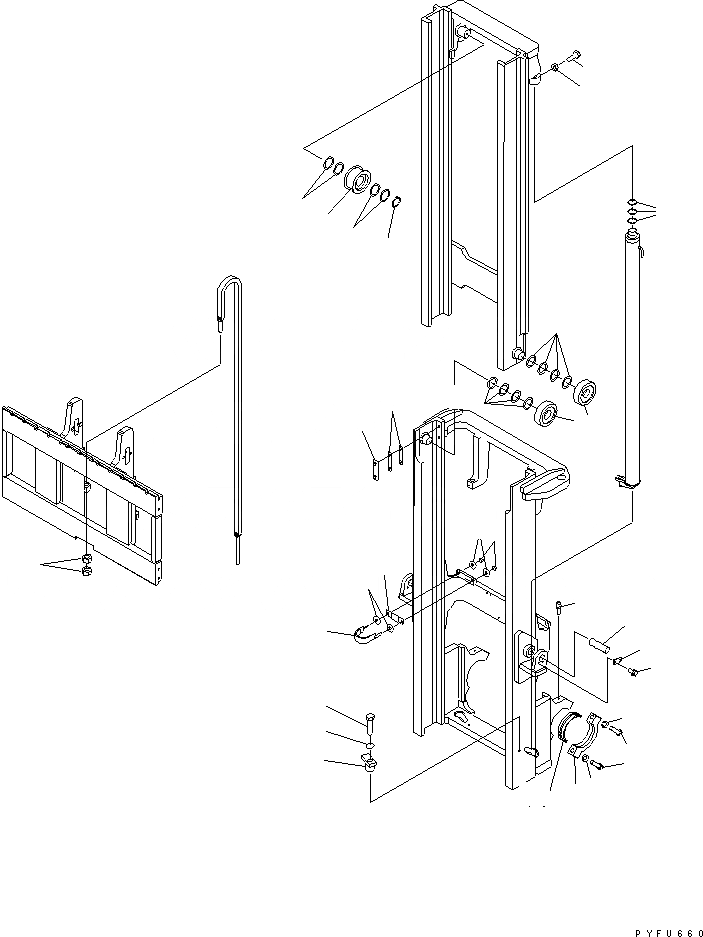 PYFU660