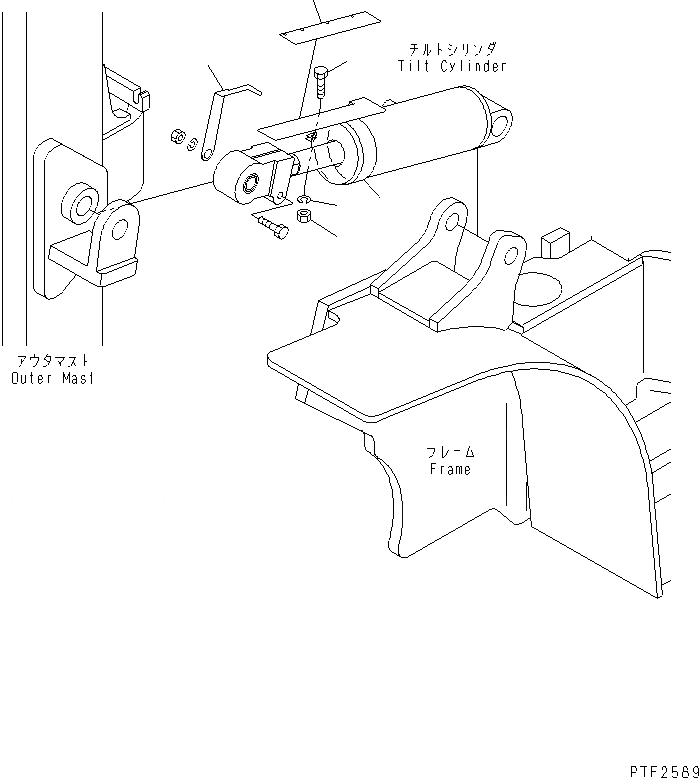 チルトシリンダ
Tilt Cylinder

アウタマスト
Outer Mast

フレーム
Frame

PTF2589