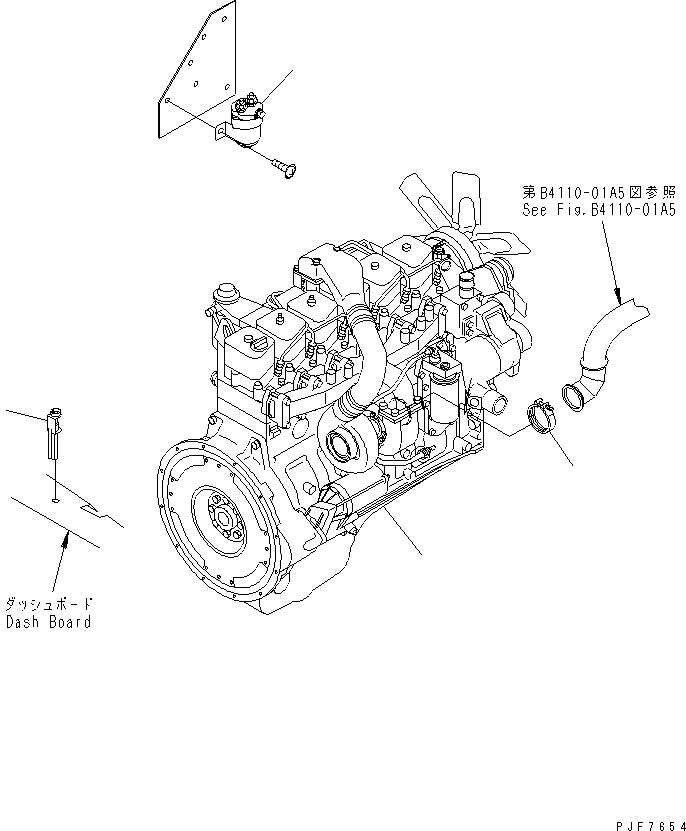 第B4110-01A5図参照
See Fig.B4110-01A5

ダッシュボード
Dash Board

PJF7654