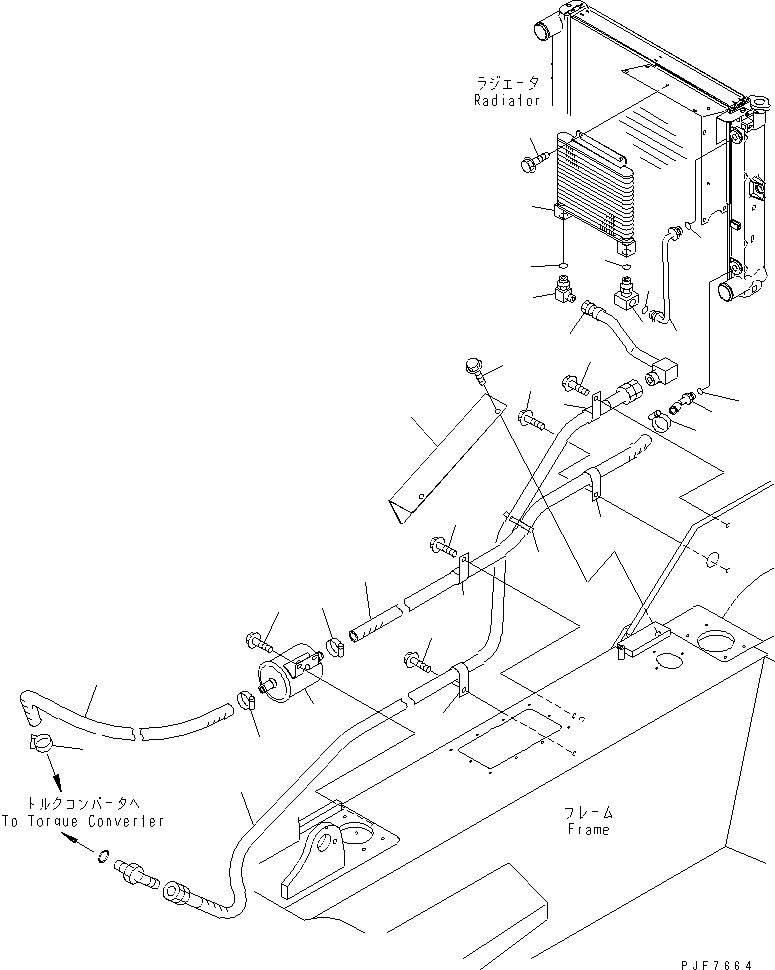 ラジエータ
Radiator

トルクコンバータへ
To Torque Converter

フレーム
Frame

PJF7664