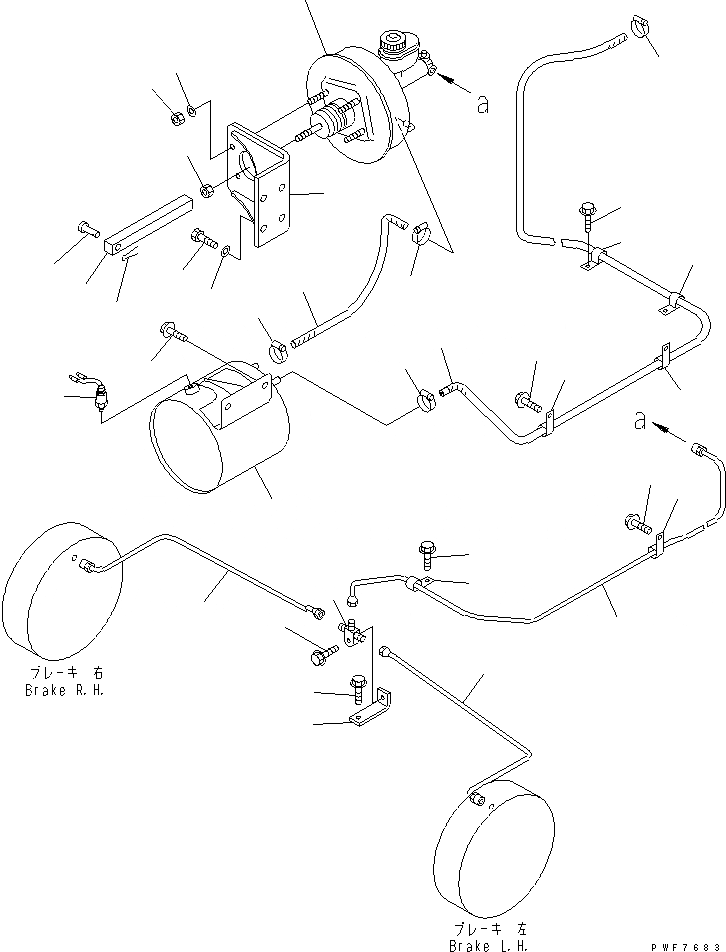 a

a

ブレーキ 右
Brake R.H.

ブレーキ 左
Brake L.H.

PWF7683