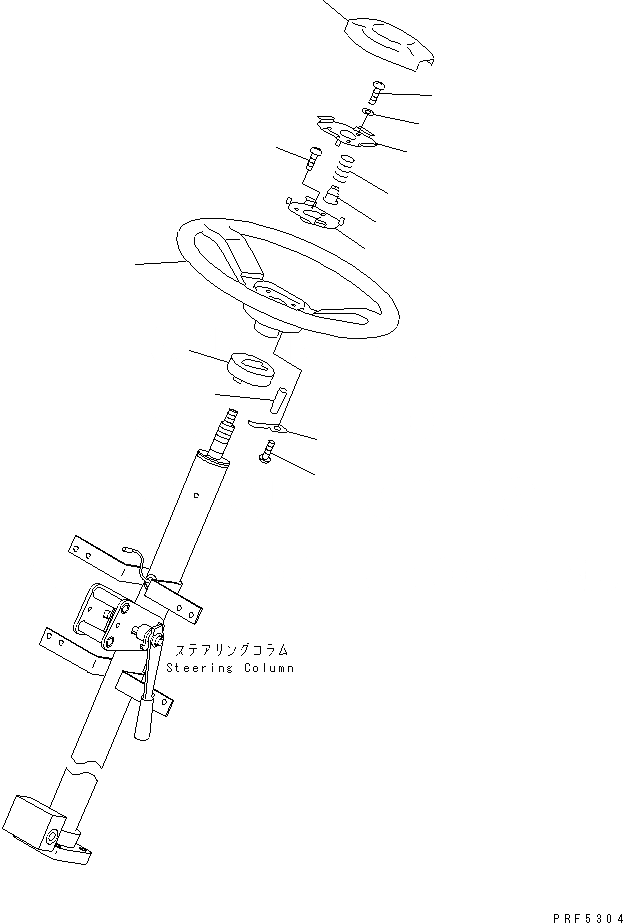 ステアリングコラム
Steering Column

PRF5304