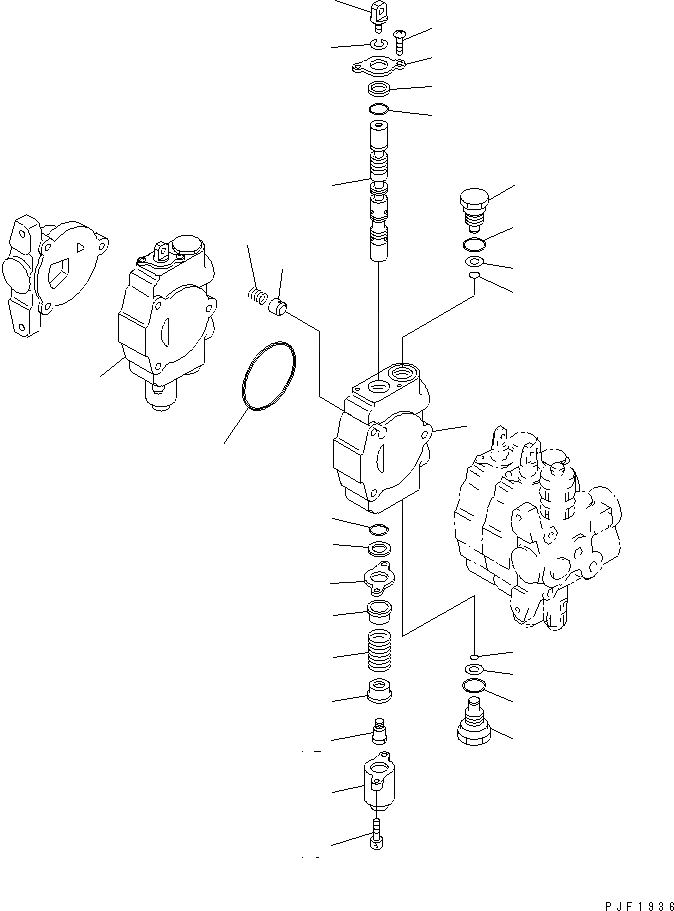 PJF1936