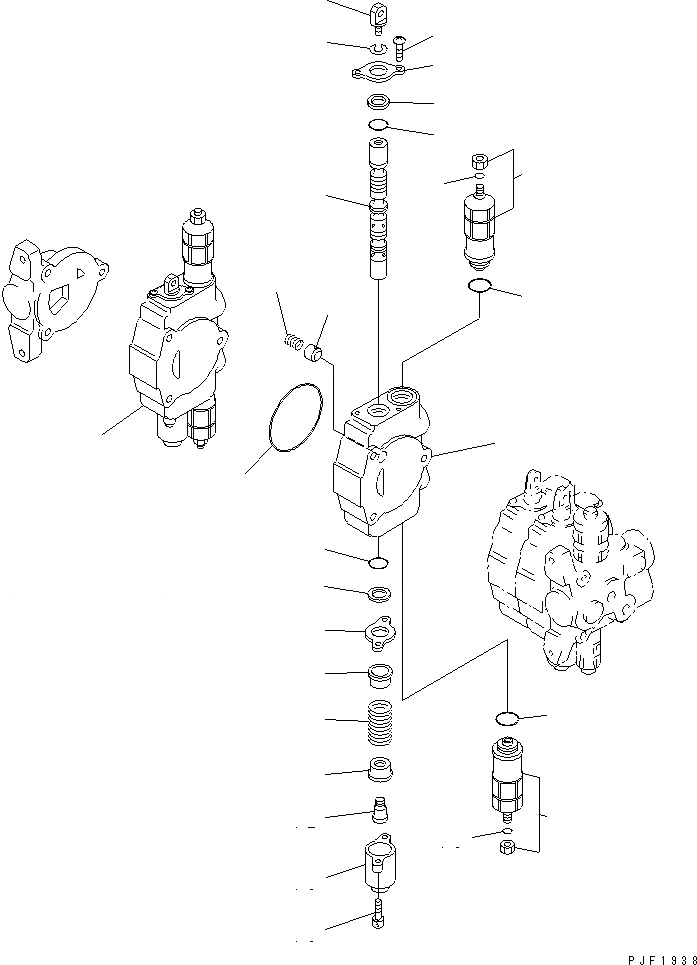 PJF1938