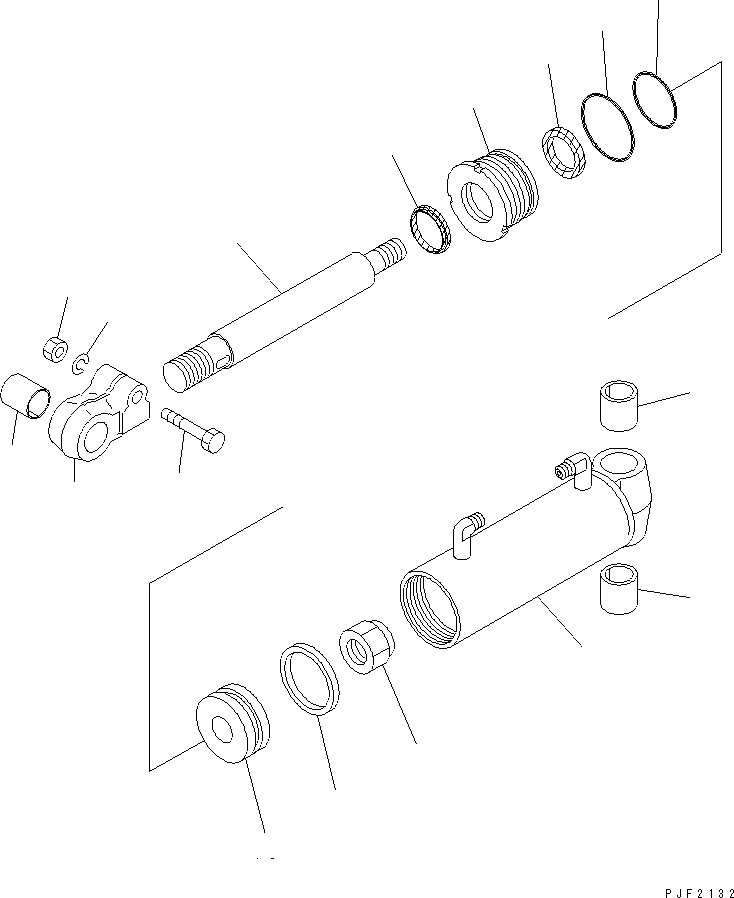 PJF2132