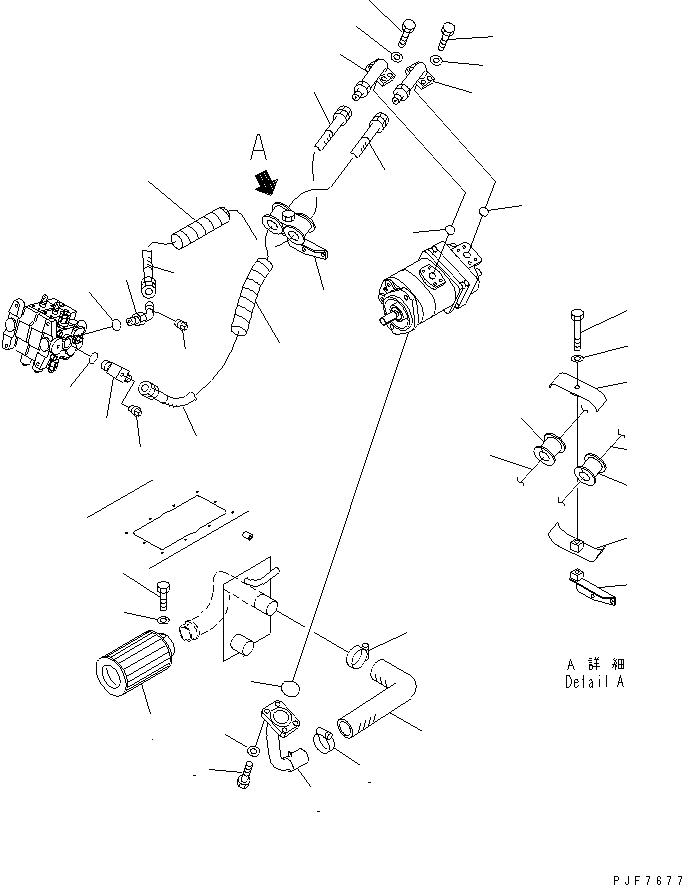 A

A 詳細
Detail A

PJF7677