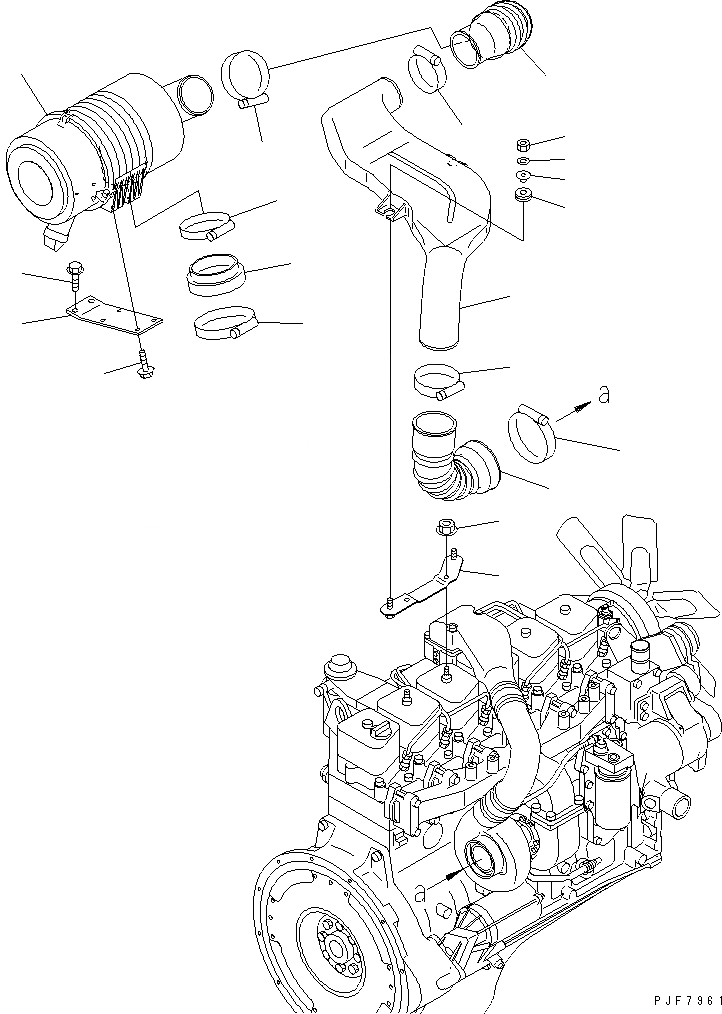 a

a

PJF7961