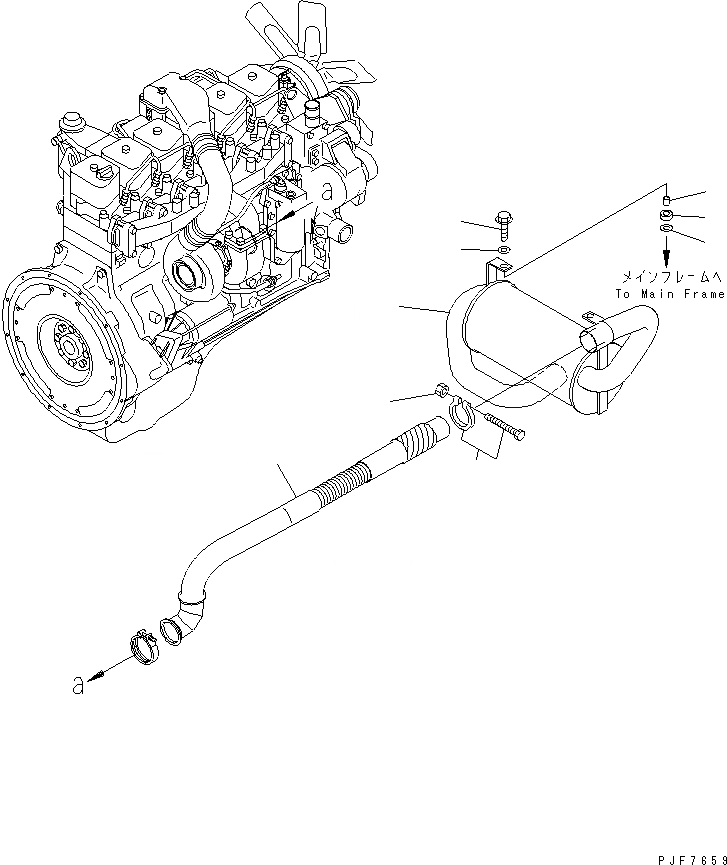 a

メインフレームへ
To Main Frame

a

PJF7659